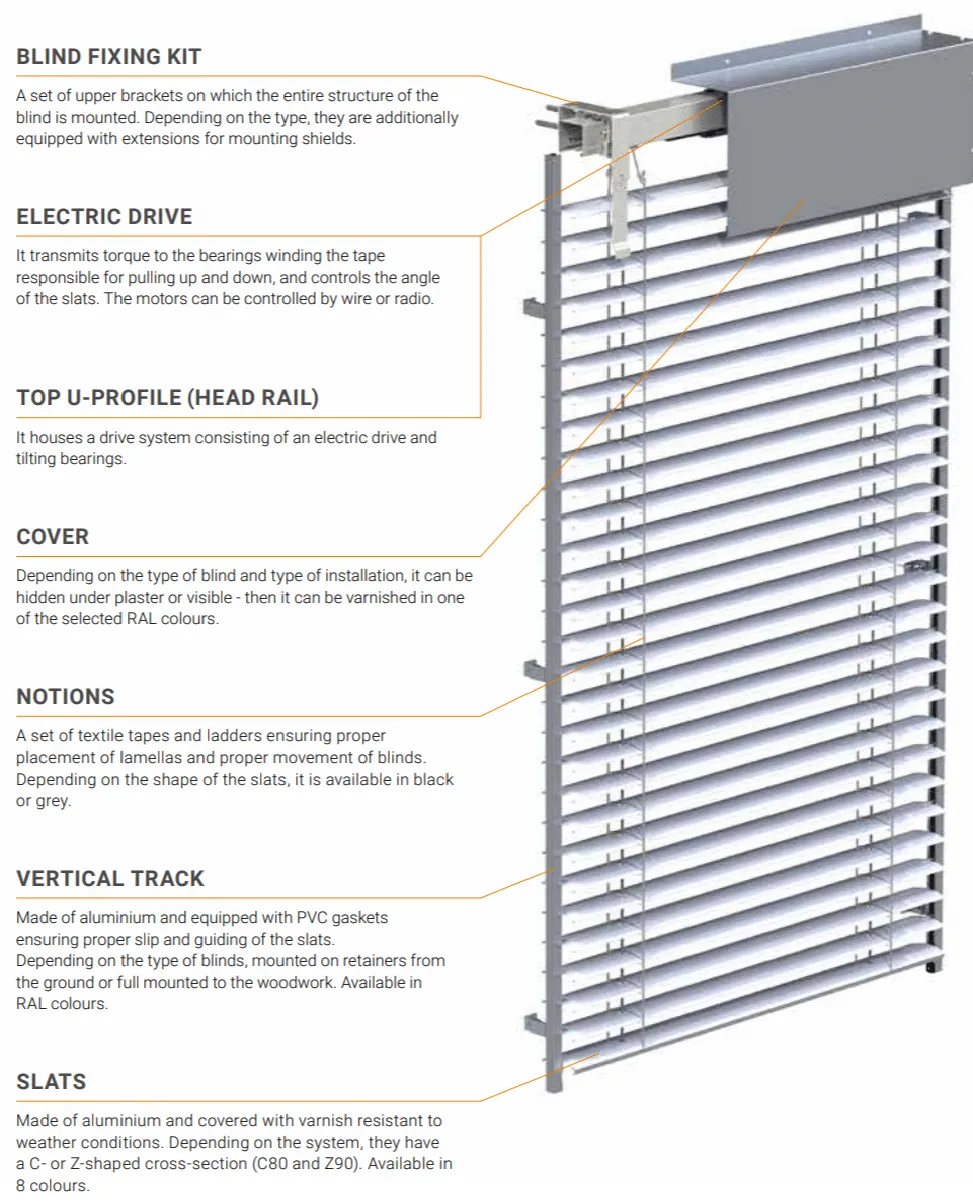 BLIND FIXING KIT

A set of upper brackets on which the entire structure of the blind is mounted. Depending on the type, they are additionally equipped with extensions for mounting shields.

ELECTRIC DRIVE

It transmits torque to the bearings winding the tape responsible for pulling up and down, and controls the angle of the slats. The motors can be controlled by wire or radio.

TOP U-PROFILE (HEAD RAIL)

It houses a drive system consisting of an electric drive and tilting bearings.

COVER

Depending on the type of blind and type of installation, it can be hidden under plaster or visible - then it can be varnished in one of the selected RAL colours.

NOTIONS

A set of textile tapes and ladders ensuring proper placement of lamellas and proper movement of blinds. Depending on the shape of the slats, it is available in black or grey.

VERTICAL TRACK

Made of aluminium and equipped with PVC gaskets ensuring proper slip and guiding of the slats.
Depending on the type of blinds, mounted on retainers from the ground or full mounted to the woodwork. Available in RAL colours.

SLATS

Made of aluminium and covered with varnish resistant to weather conditions. Depending on the system, they have a C- or Z-shaped cross-section (C80 and Z90). Available in 8 colours.