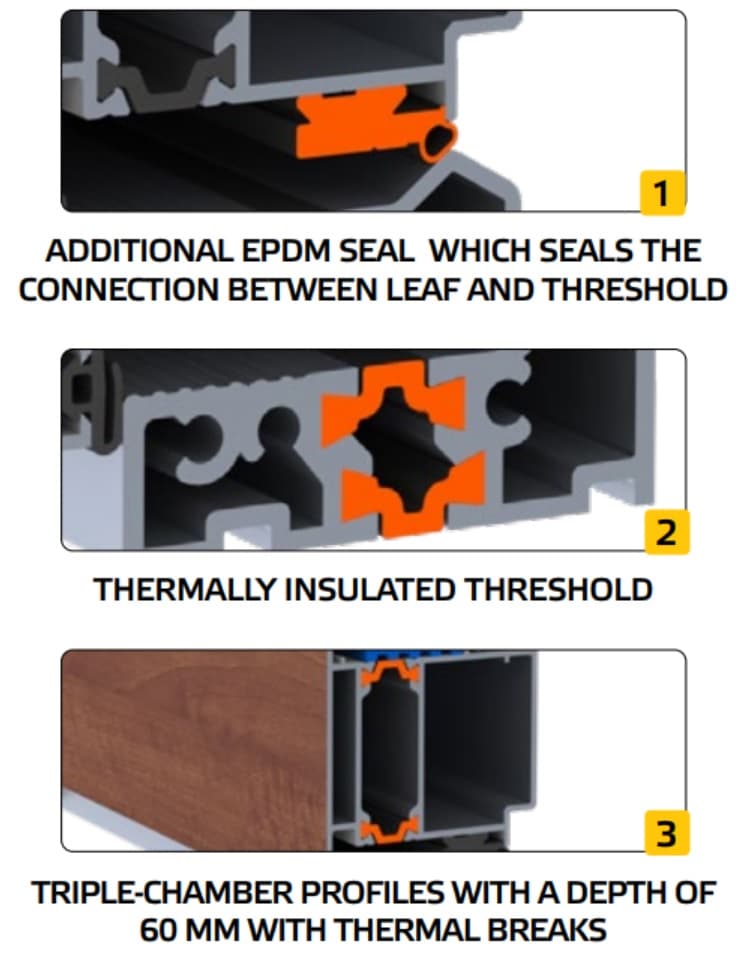 1

ADDITIONAL EPDM SEAL WHICH SEALS THE CONNECTION BETWEEN LEAF AND THRESHOLD

2

THERMALLY INSULATED THRESHOLD

3

TRIPLE-CHAMBER PROFILES WITH A DEPTH OF 60 MM WITH THERMAL BREAKS