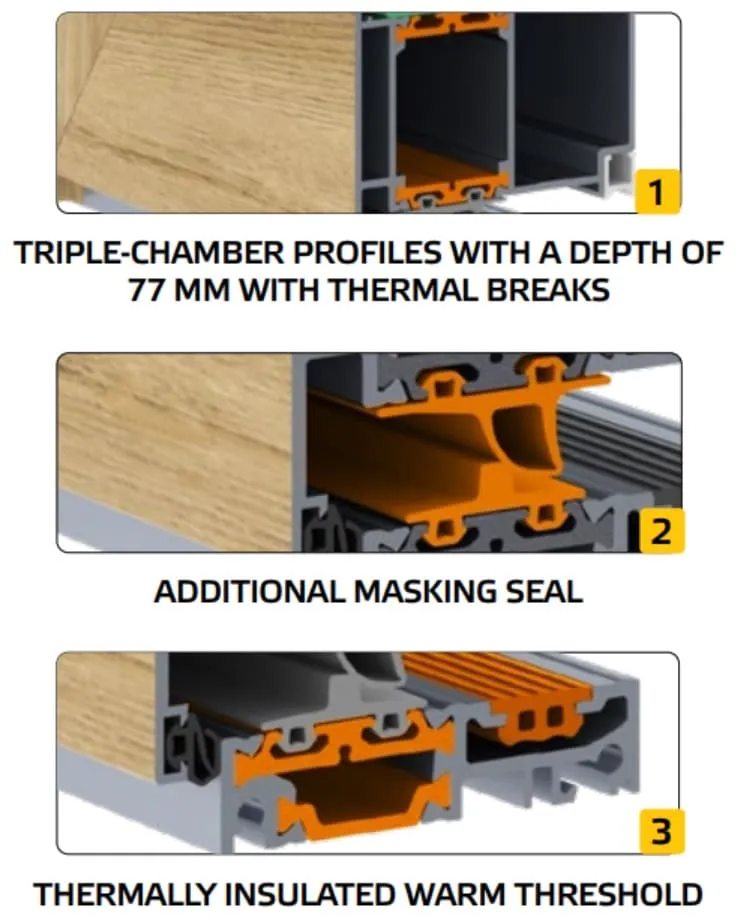 1

TRIPLE-CHAMBER PROFILES WITH A DEPTH OF 77 MM WITH THERMAL BREAKS

2

ADDITIONAL MASKING SEAL

3

THERMALLY INSULATED WARM THRESHOLD